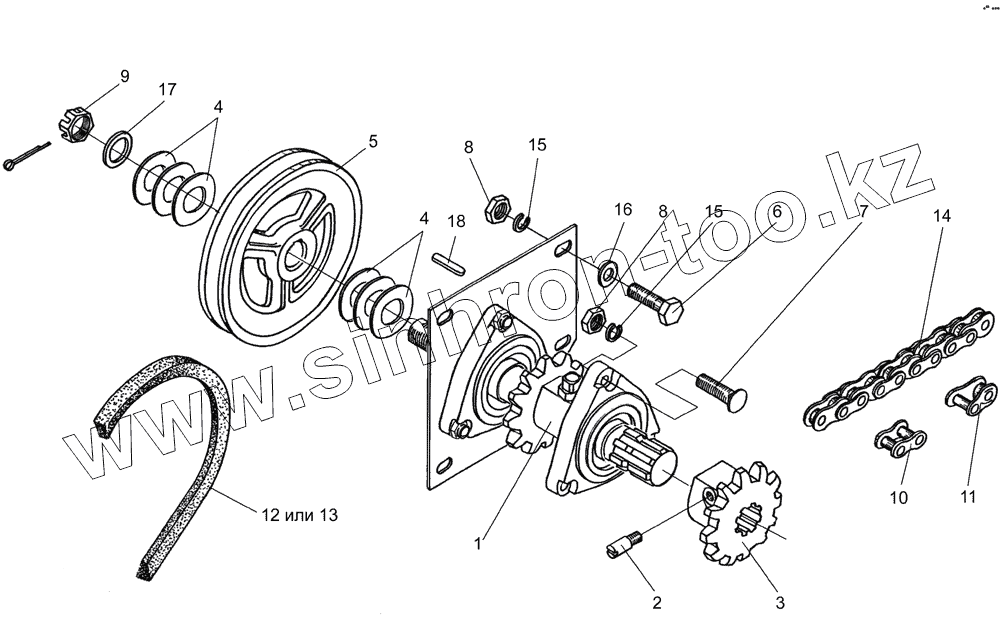 9
17
4
5
8
15
4
18
16
8
15
6
7
14
www.sinhron-too.kz
12 или 13
1
2
3
10
11