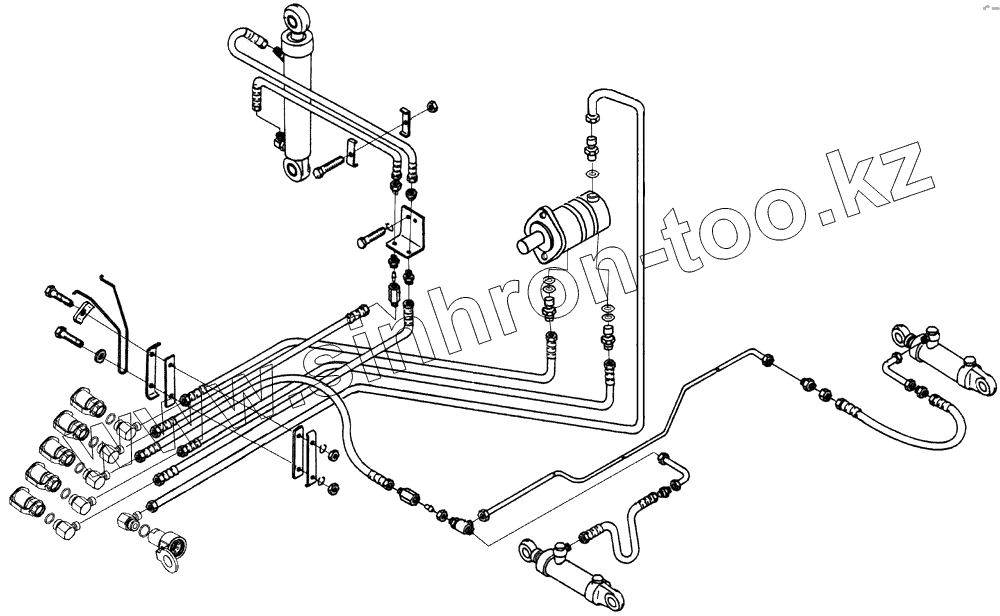 www.sinhron-too.kz