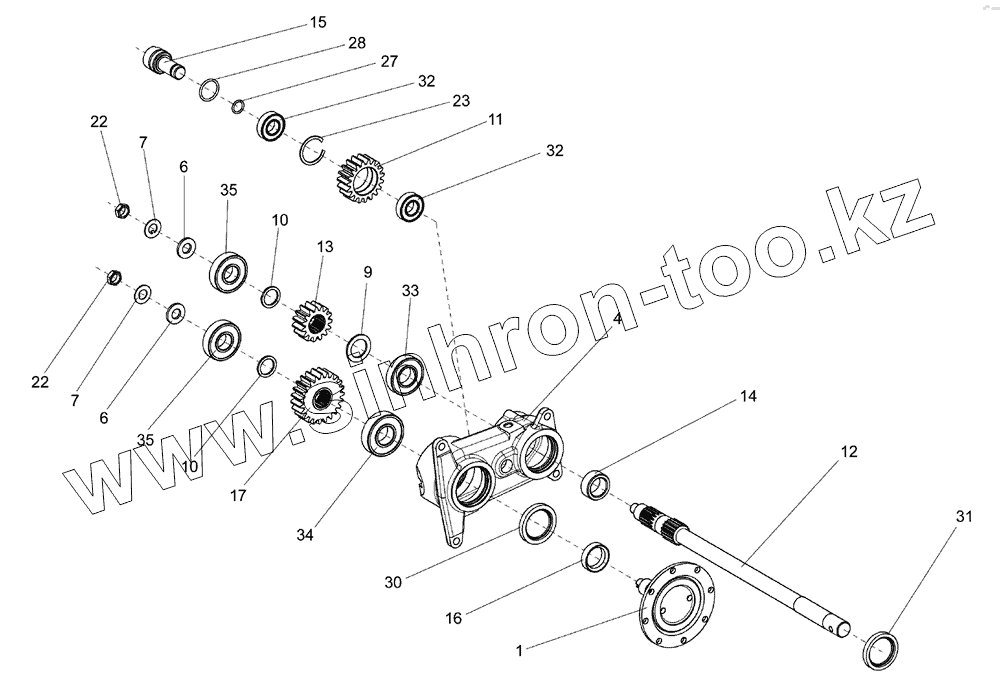 15
28
27
32
23
11
32
22
7
6
35
10
13
9
33
4
22
7
6
35
10
17
34
14
12
31
30
16
1
www.sinhron-too.kz