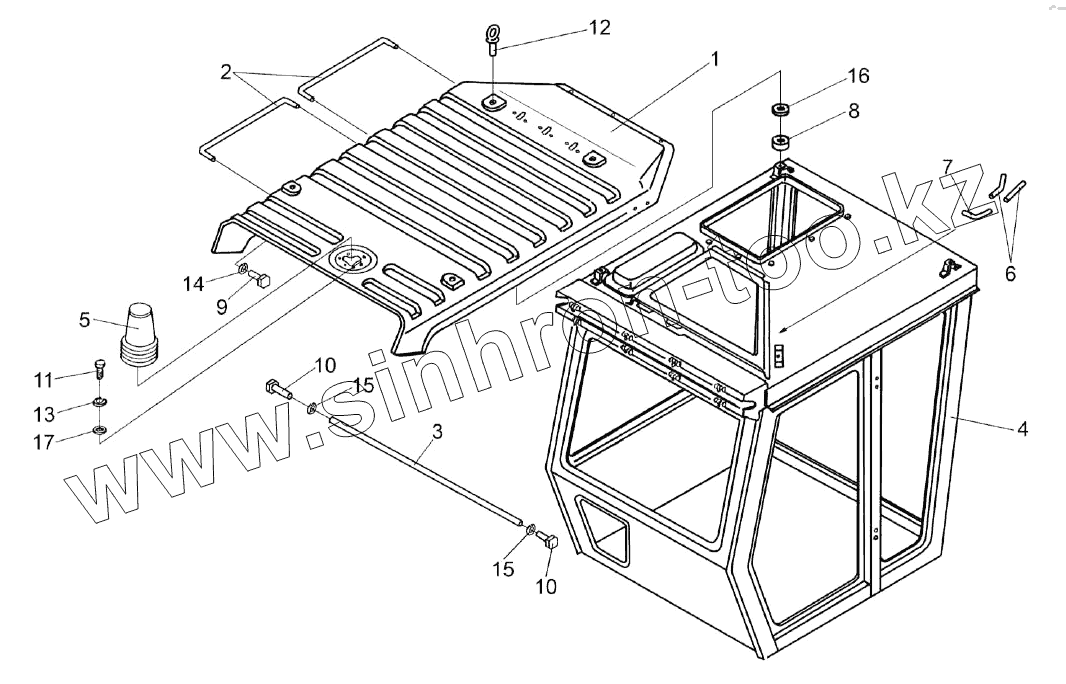 12
2
1
16
8
7
6
14
9
5
11
13
17
10
15
3
4
15
10
www.sinhron-too.kz