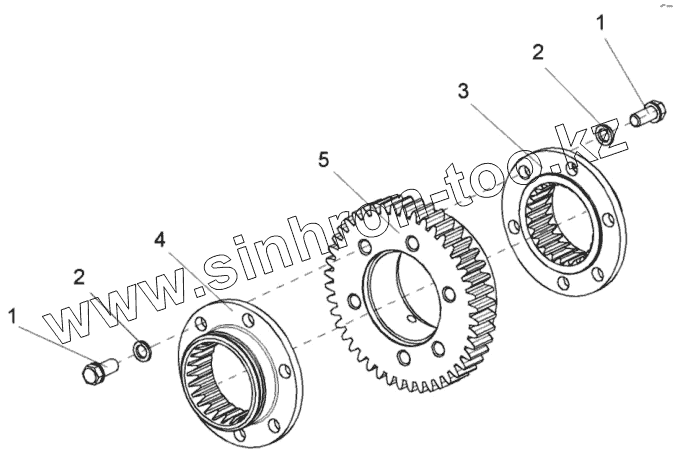 1
2
3
5
4
2
1
www.sinhron-too.kz