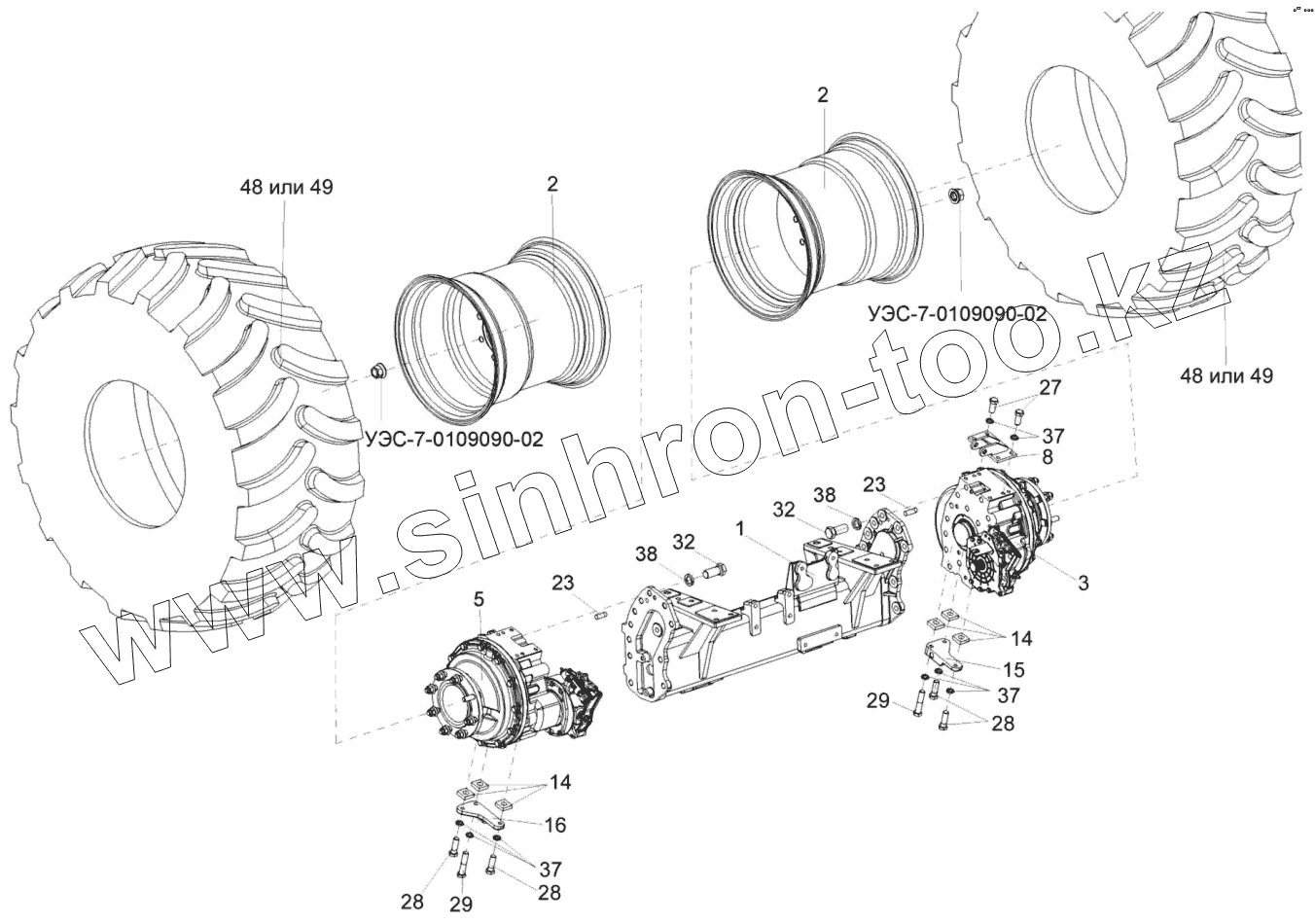 48 или 49
2
2
УЭС-7-0109090-02
УЭС-7-0109090-02
48 или 49
www.sinhron-too.kz
27
37
8
23
38
32
1
32
38
23
3
5
14
15
37
29
28
14
16
37
28
29
28