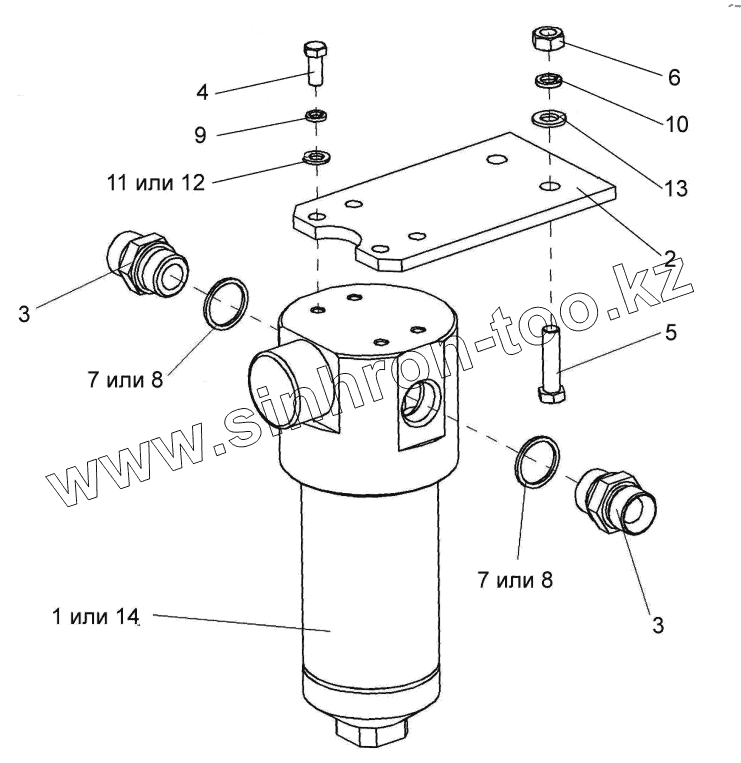 4
9
11 или 12
6
10
13
2
3
7 или 8
5
www.sinhron-too.kz
7 или 8
3
1 или 14