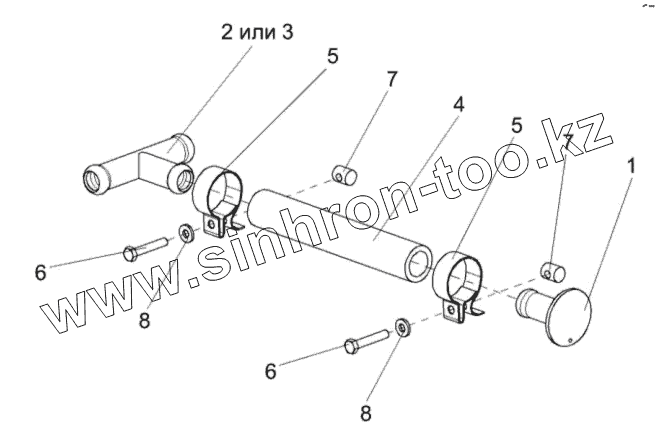 2 или 3
5
7
4
5
7
1
6
8
6
8
www.sinhron-too.kz