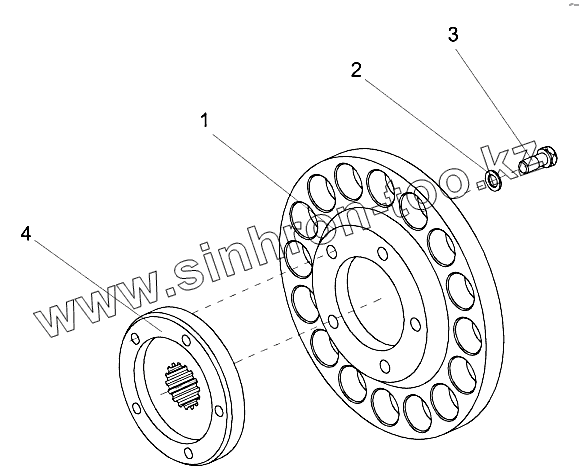 3
2
1
4
www.sinhron-too.kz