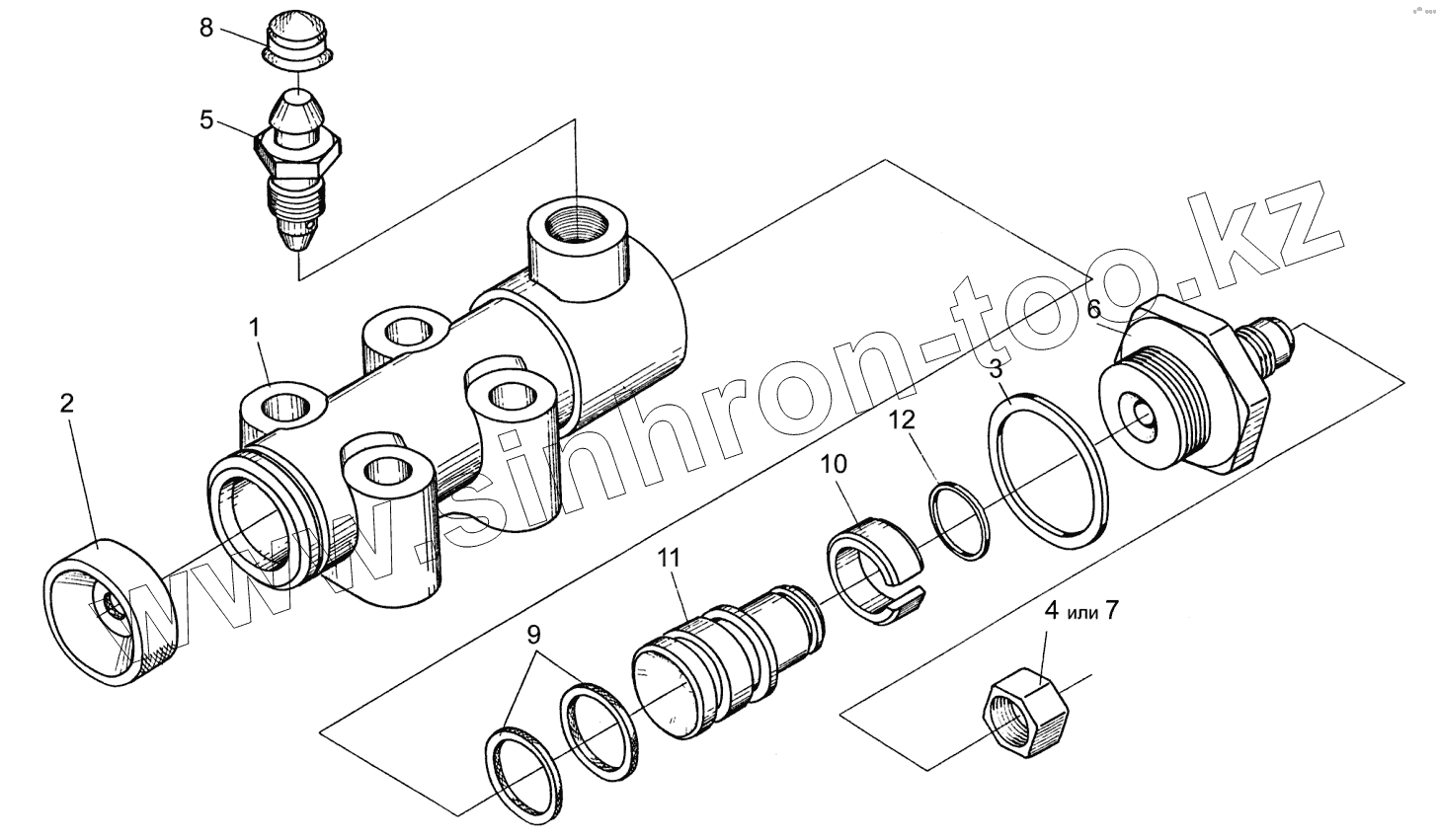 8
5
1
2
6
3
12
10
11
9
4 или 7
www.sinhron-too.kz