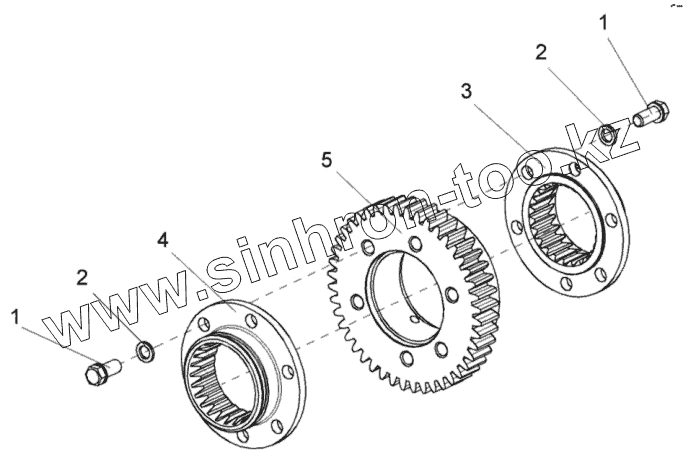 1
2
3
5
4
2
1
www.sinhron-too.kz