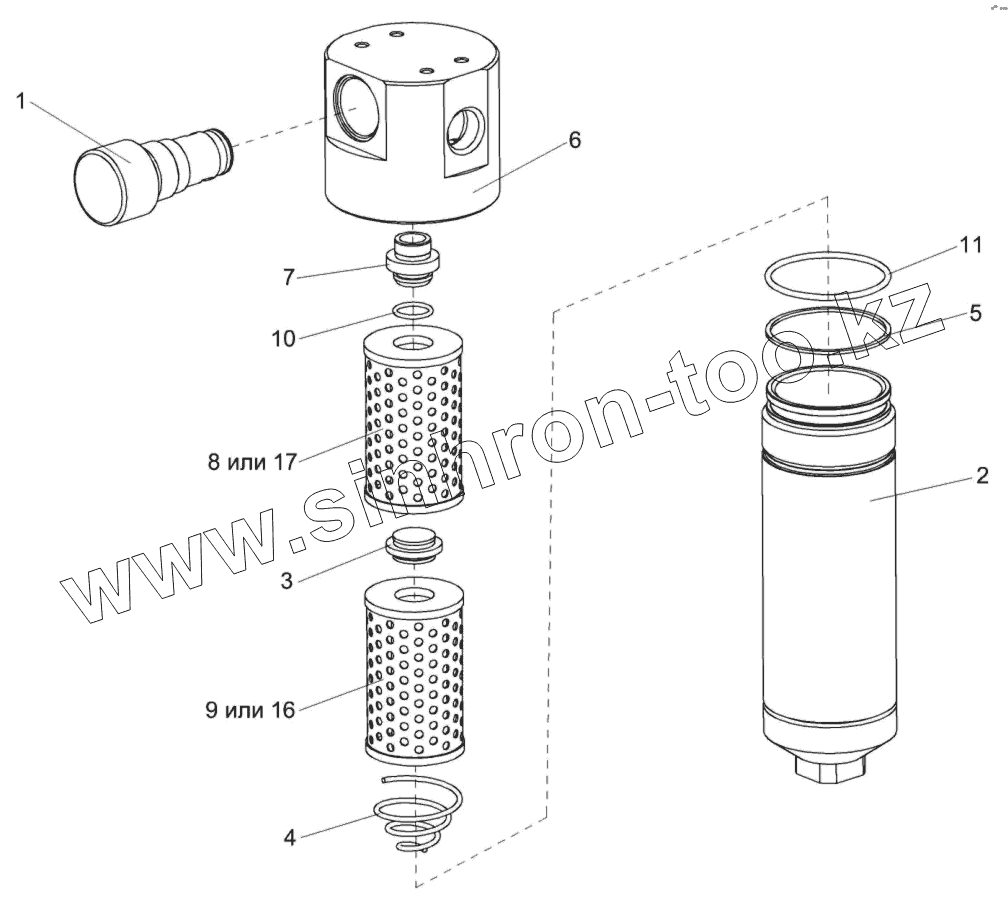 1
6
7
10
8 или 17
3
9 или 16
4
11
5
2
www.simhron-too.kz