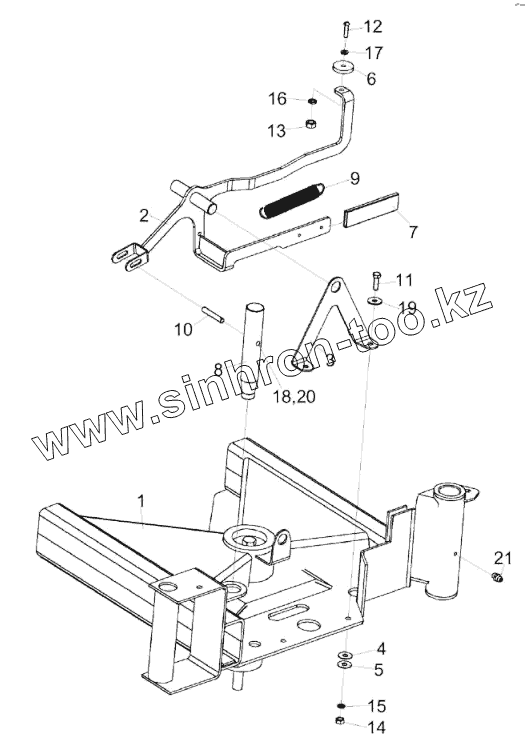 12
17
6
16
13
9
2
7
11
19
10
3
8
18,20
www.sinhron-too.kz
1
21
4
5
15
14