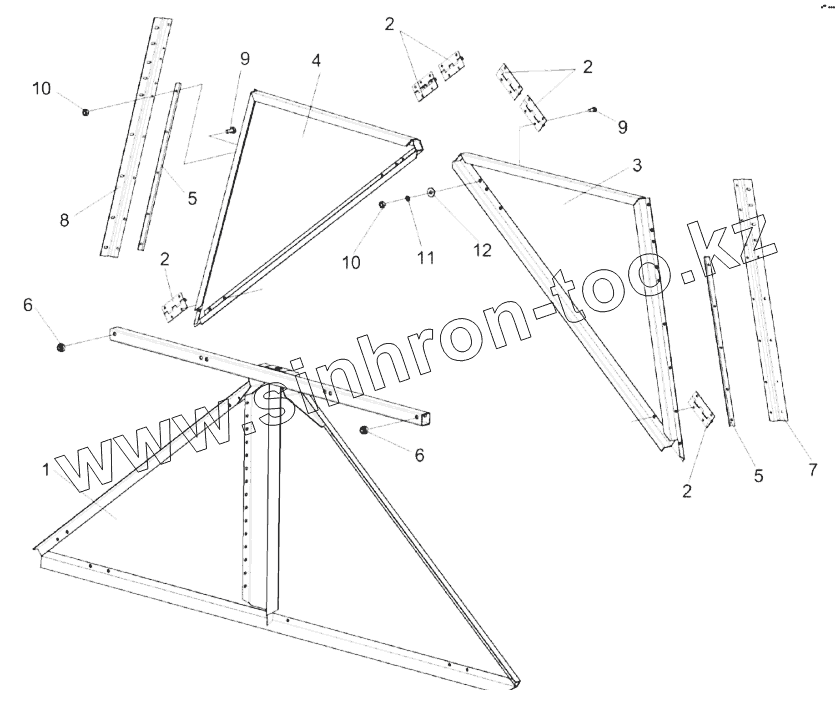 2
2
10
9
4
9
3
8
5
10
11
12
2
6
6
1
2
5
7
www.sinhron-too.kz