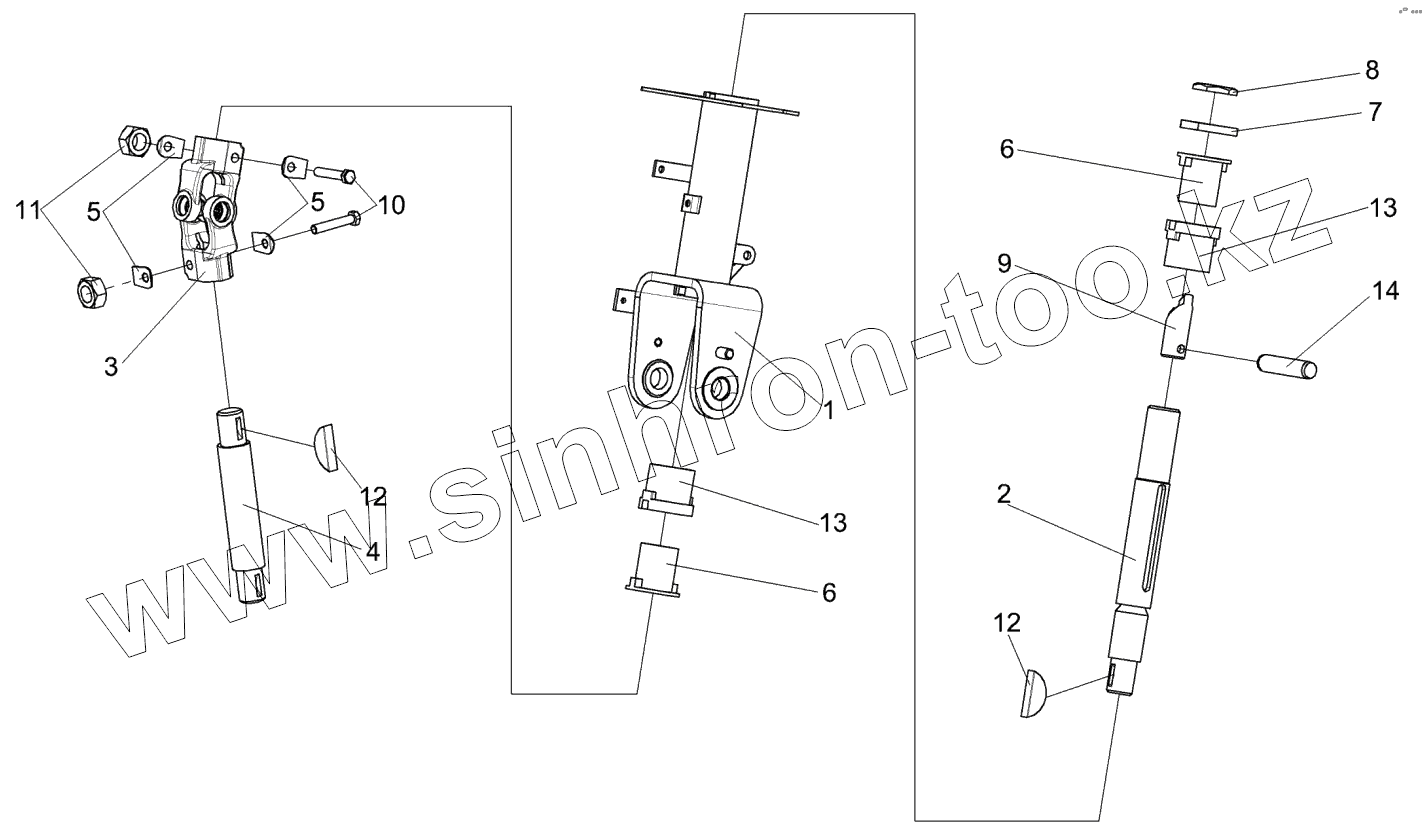 11
5
5
10
3
12
4
1
13
6
8
7
6
13
9
14
2
12
www.sinhron-too.kz