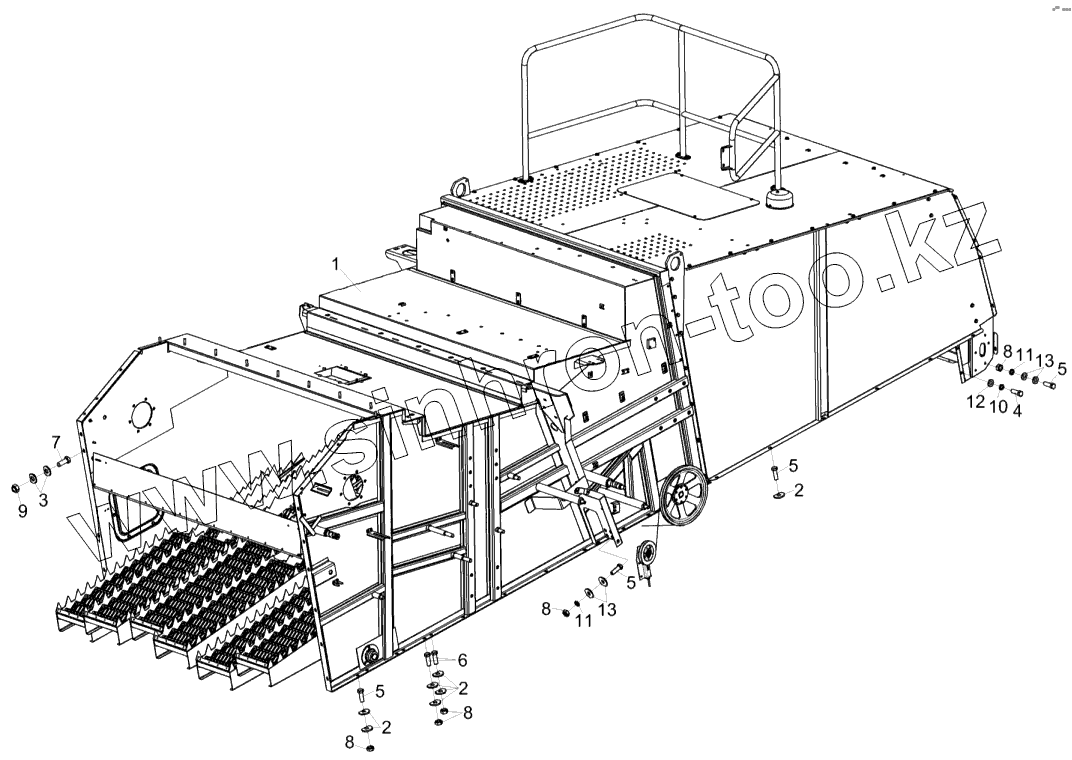 www.sinhron-too.kz

1

7

9 3

8 11 13 5

12 10 4

5

2

5

8 11 13

6

2

5

2

8

8