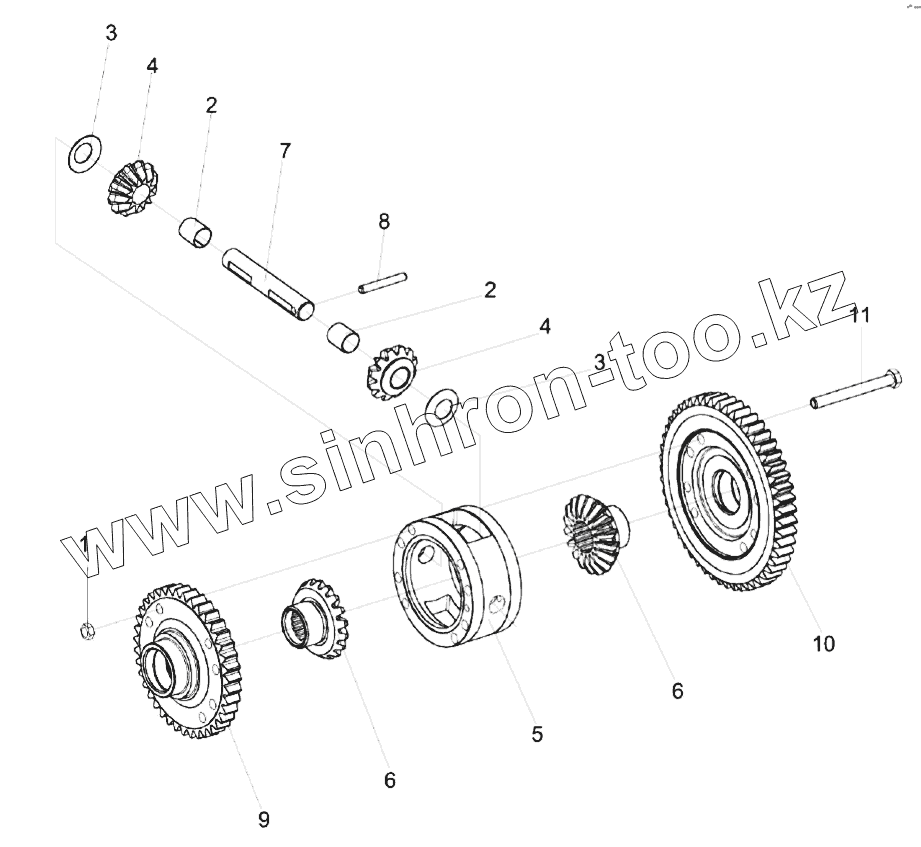 3
4
2
7
8
2
4
3
11
www.sinhron-too.kz
1
10
6
5
6
9