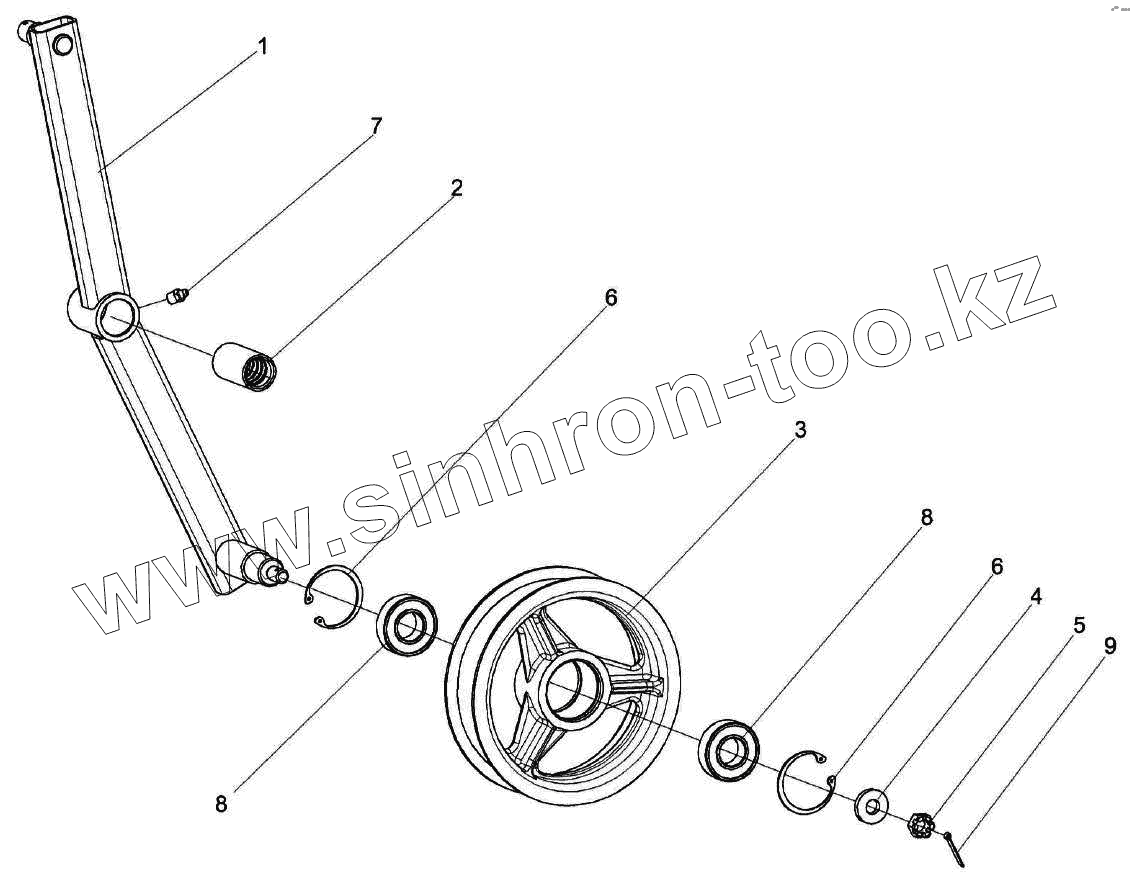 1
7
2
6
3
8
6
4
5
9
8
www.sinhron-too.kz