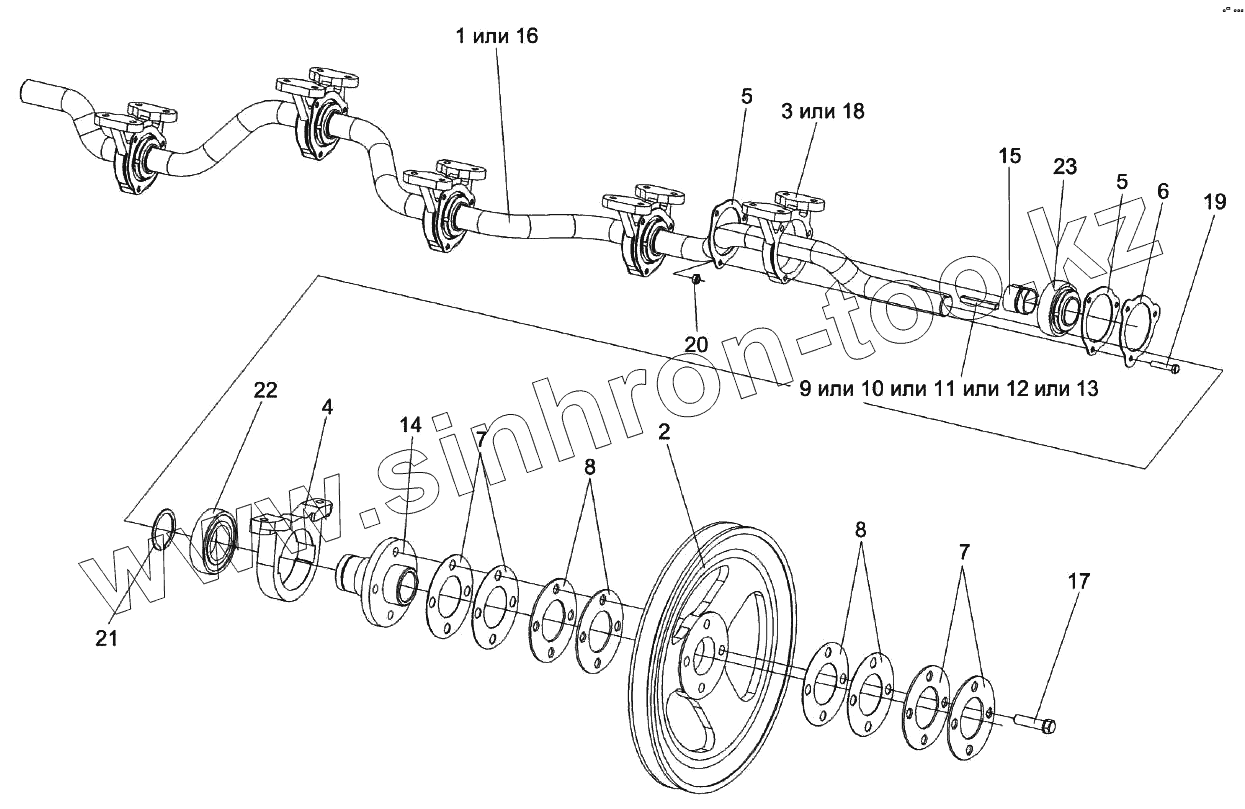 1 или 16
5
3 или 18
15
23
5
6
19
20
9 или 10 или 11 или 12 или 13
22
4
14
7
8
2
8
7
17
21
www.sinhron-too.kz