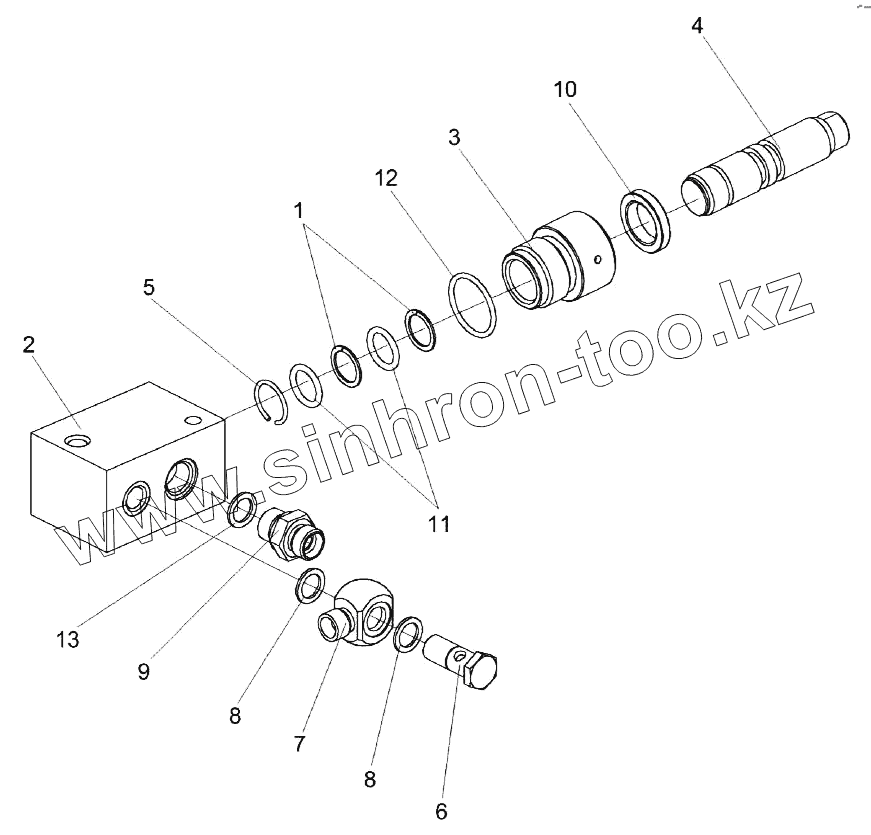 4
10
3
12
1
5
2
www.sinhron-too.kz
11
13
9
8
7
8
6