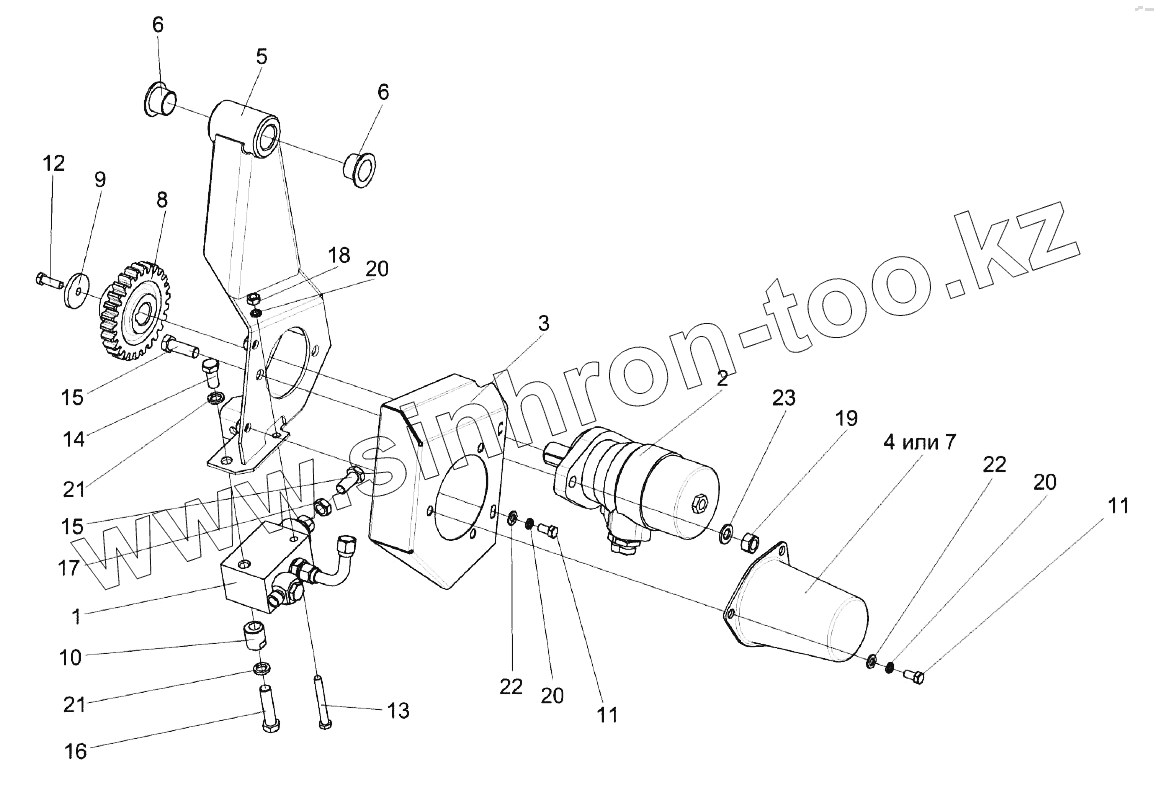 6
5
6
12
9
8
18
20
3
2
23
19
4 или 7
22
20
11
15
14
21
15
17
1
10
21
16
13
22
20
11
www.sinhron-too.kz