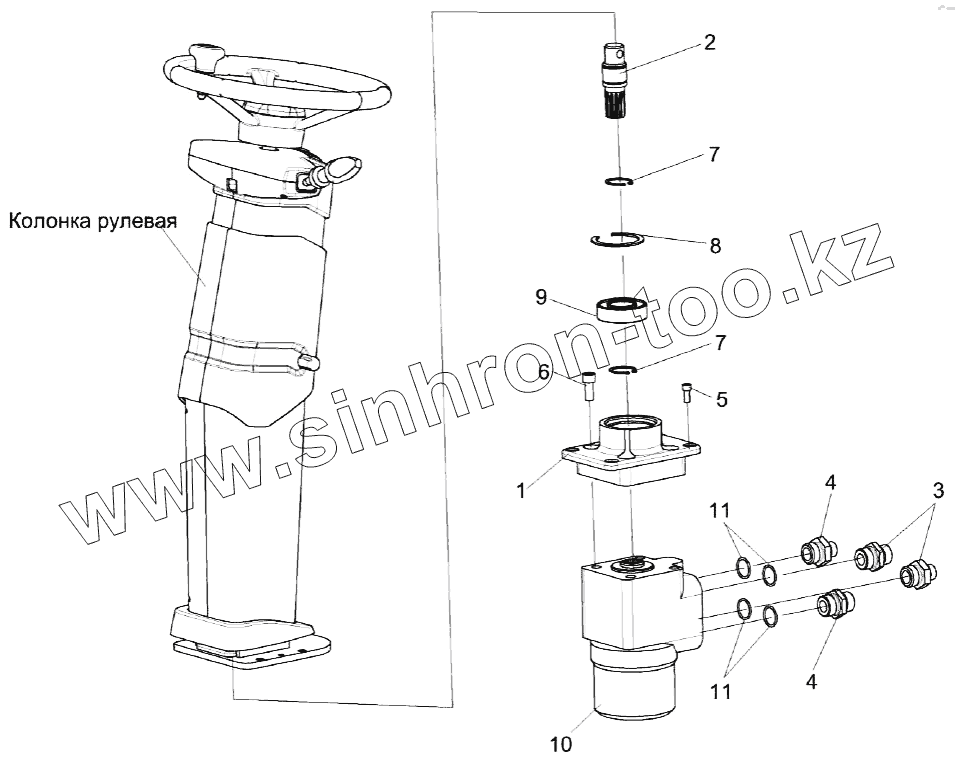 Колонка рулевая

2
7
8
9
7
6
5
1
4
3
11
11
4
10

www.sinhron-too.kz