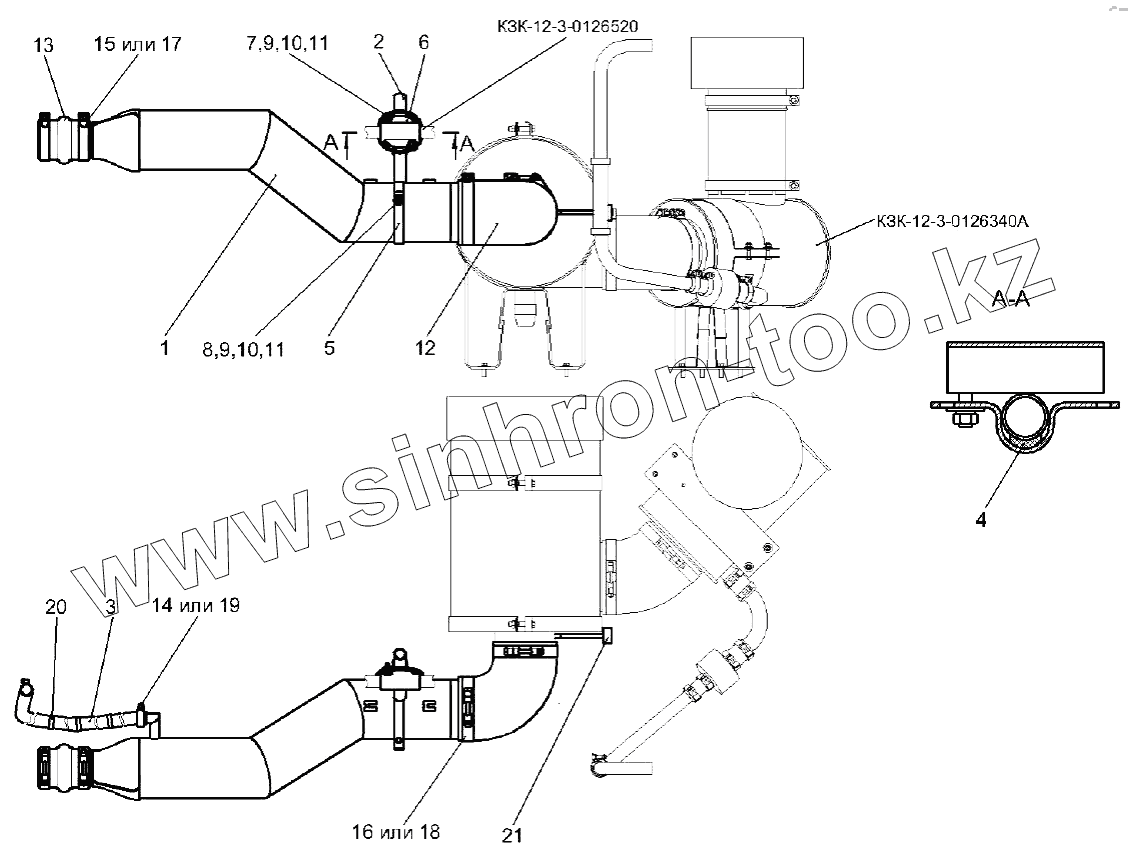 13
15 или 17
7,9,10,11
2
6
КЗК-12-3-0126520
А
А
КЗК-12-3-0126340А
А-А
1
8,9,10,11
5
12
4
www.sinhron-too.kz
20
3
14 или 19
16 или 18
21