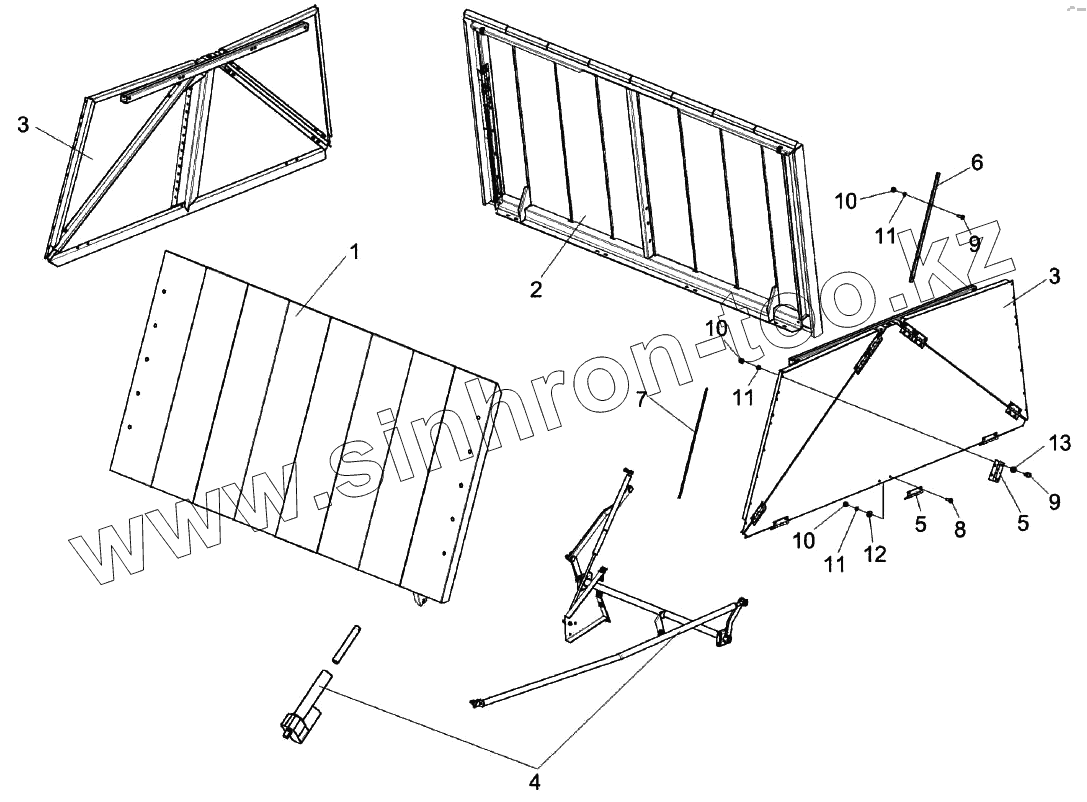 3
1
2
6
10
11
9
3
10
11
7
13
9
5
5
8
10
11
12
4
www.sinhron-too.kz