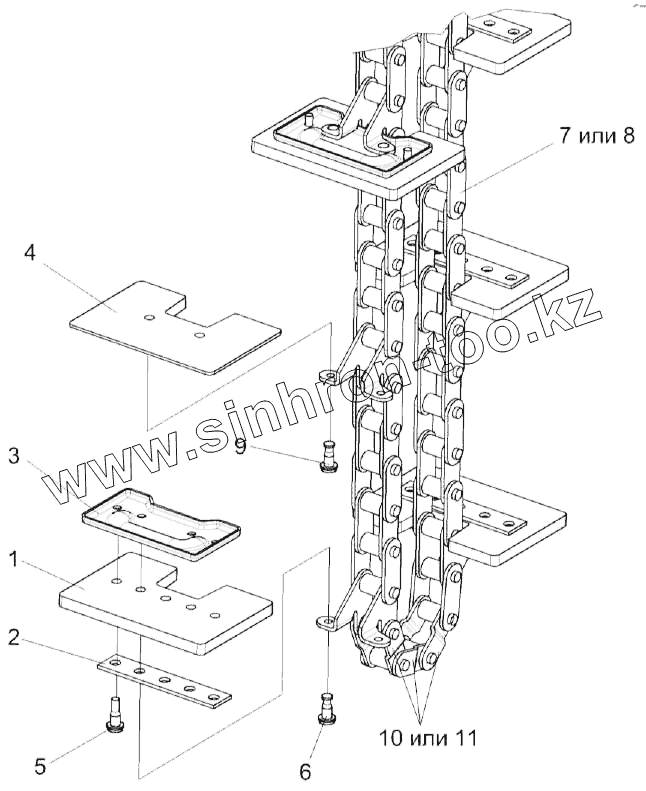 7 или 8
4
www.sinhron-too.kz
9
3
1
2
5
6
10 или 11