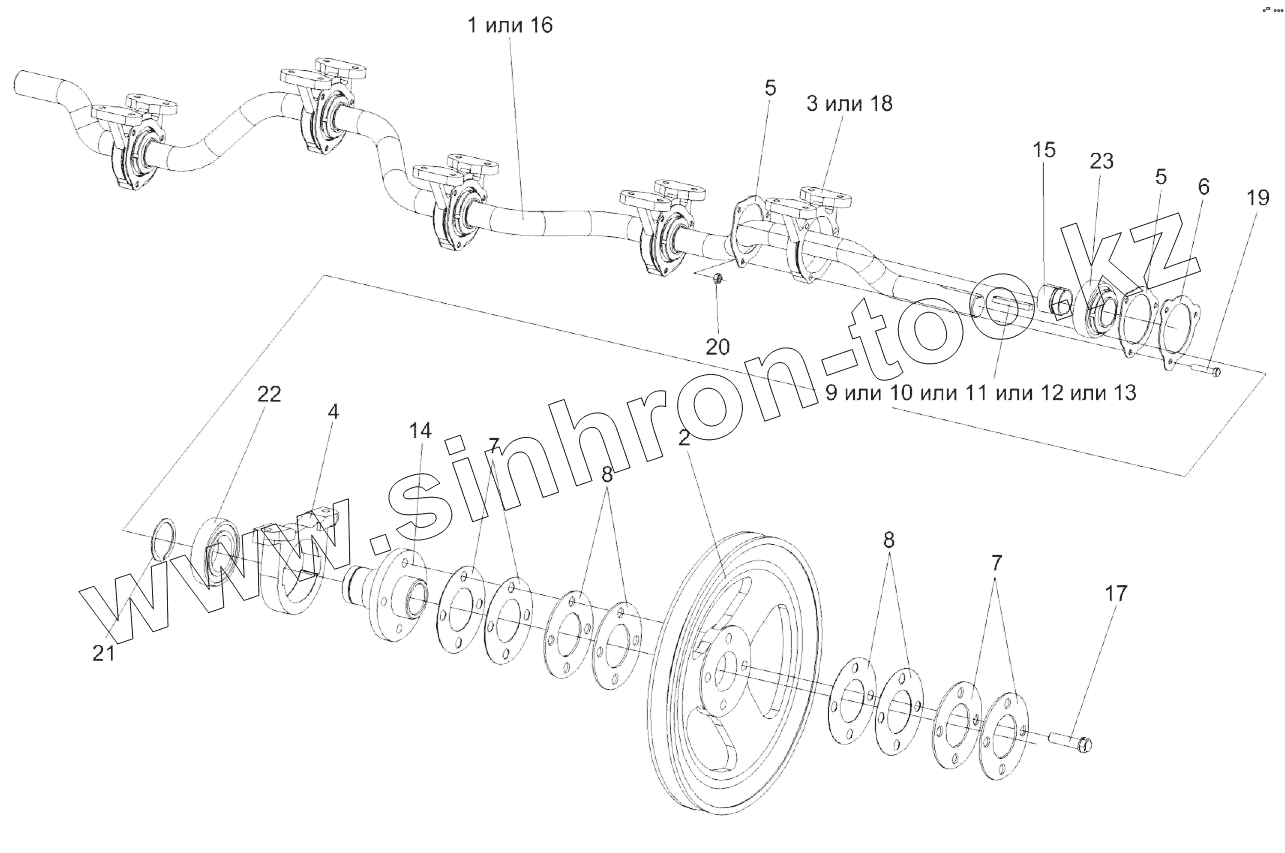 1 или 16

5

3 или 18

15

23

5

6

19

20

9 или 10 или 11 или 12 или 13

22

4

14

7

8

2

8

7

17

21

www.sinhron-too.kz