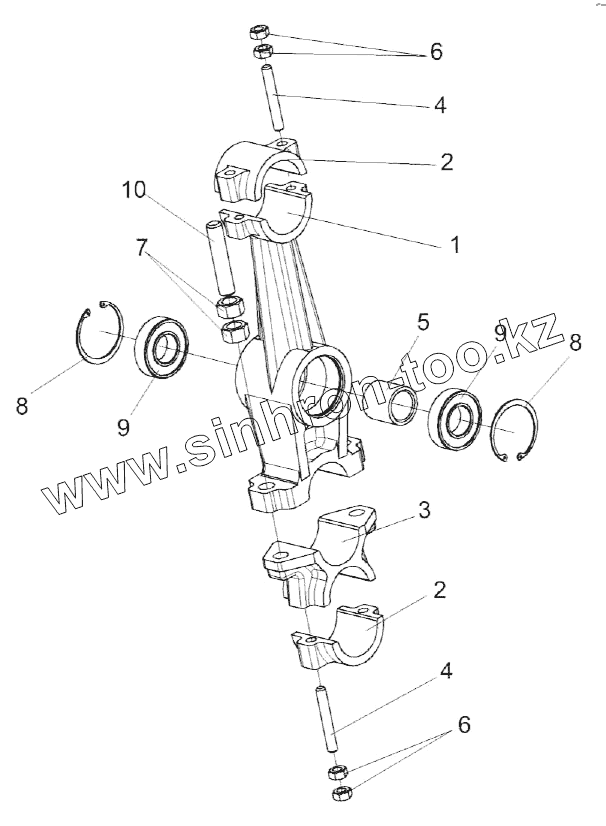 6
4
2
10
1
7
5
9
8
8
9
www.sinhron-too.kz
3
2
4
6