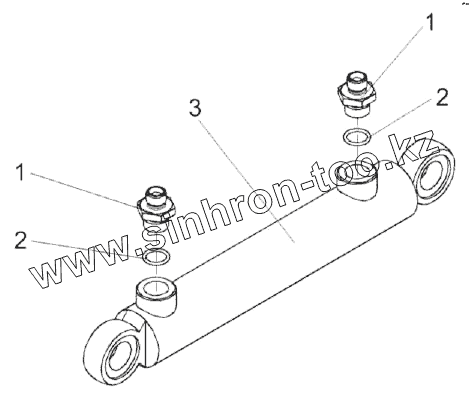 1
2
3
1
2
www.sinhron-too.kz