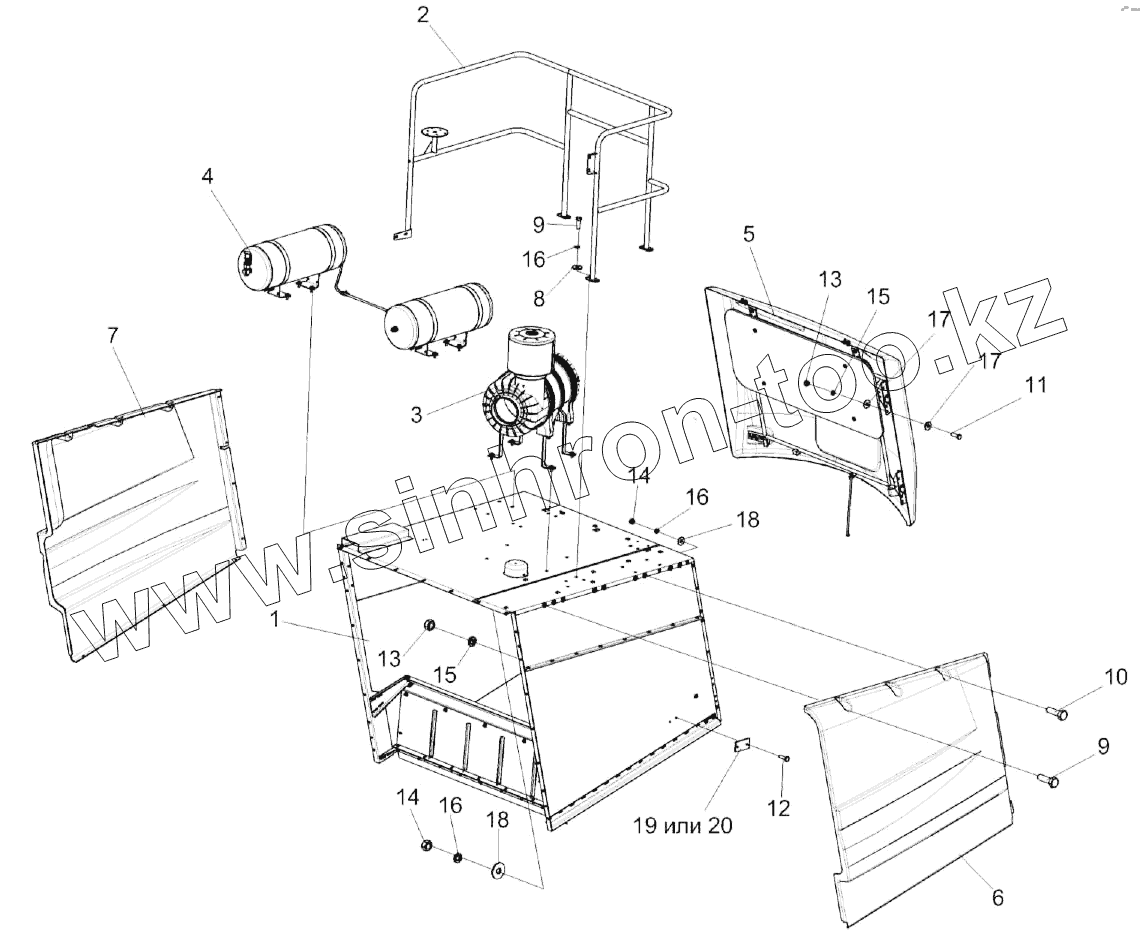 2
4
9
16
8
5
13
15
17
17
11
7
3
14
16
18
1
13
15
10
9
12
19 или 20
14
16
18
6
www.sinnron-too.kz