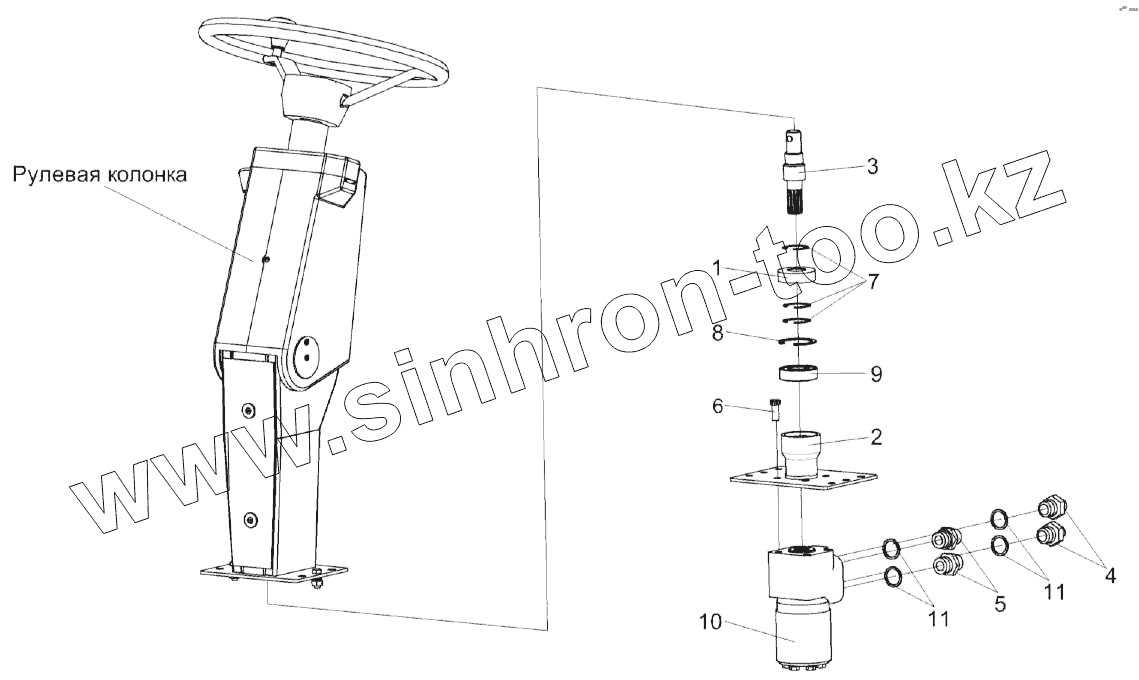 Рулевая колонка

www.sinhron-too.kz

3
1
7
8
9
6
2
4
5
11
11
10