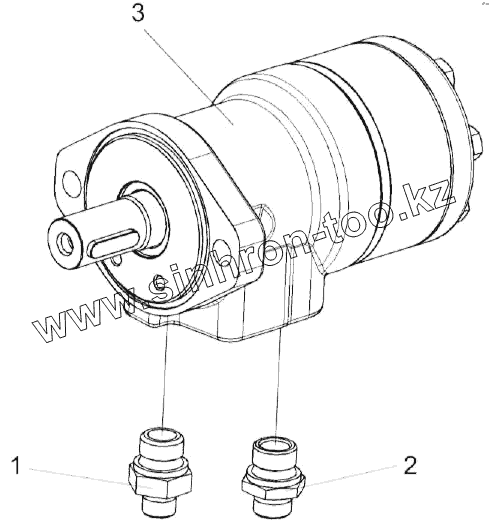 3

www.sinhron-too.kz

1

2