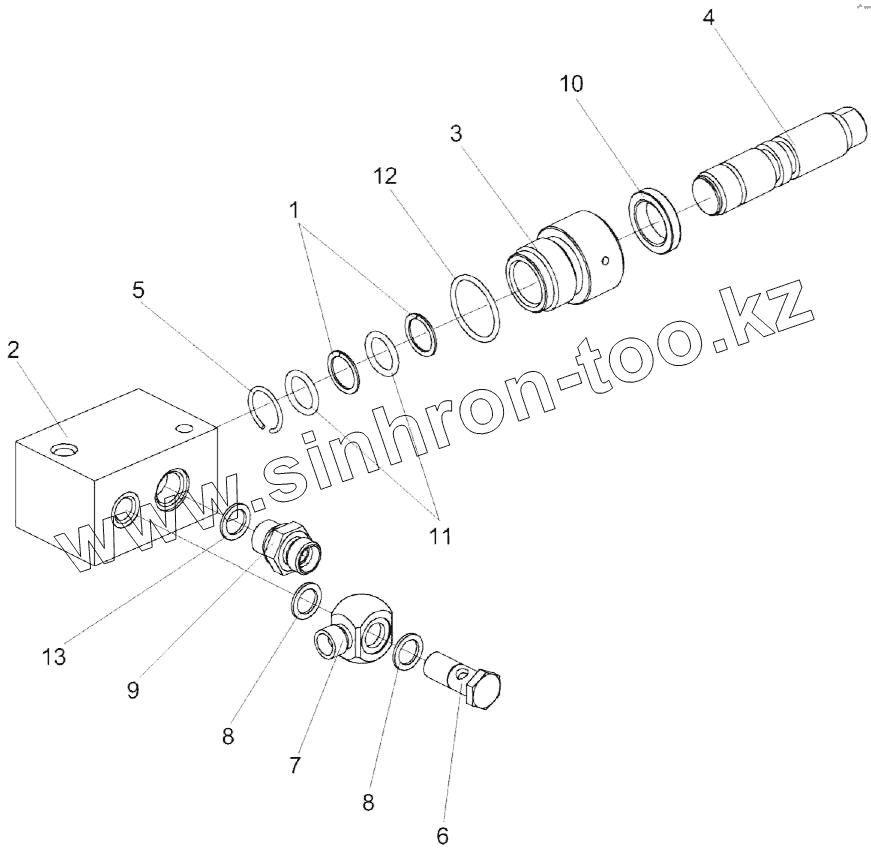 4
10
3
12
1
5
2
www.sinhron-too.kz
11
13
9
8
7
8
6