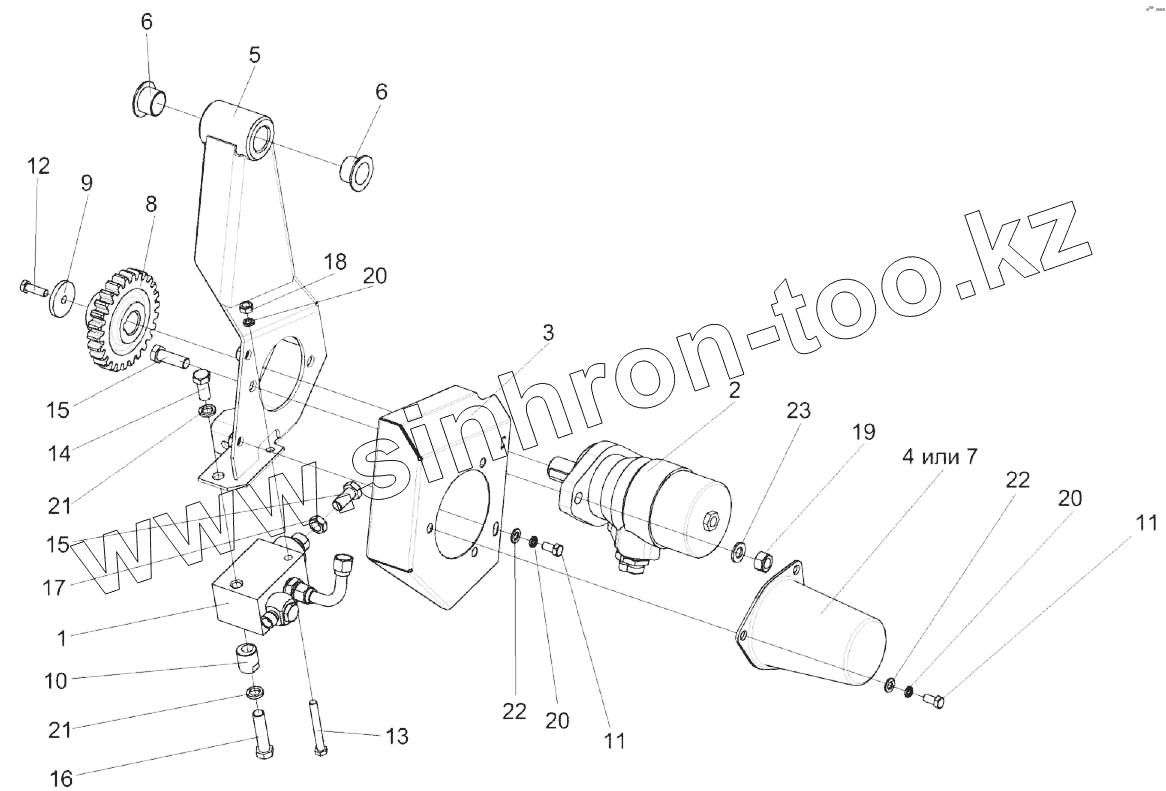 6
5
6
12
9
8
18
20
3
2
23
19
4 или 7
22
20
11
15
14
21
15
17
1
10
21
16
13
22
20
11
www.sinhron-too.kz