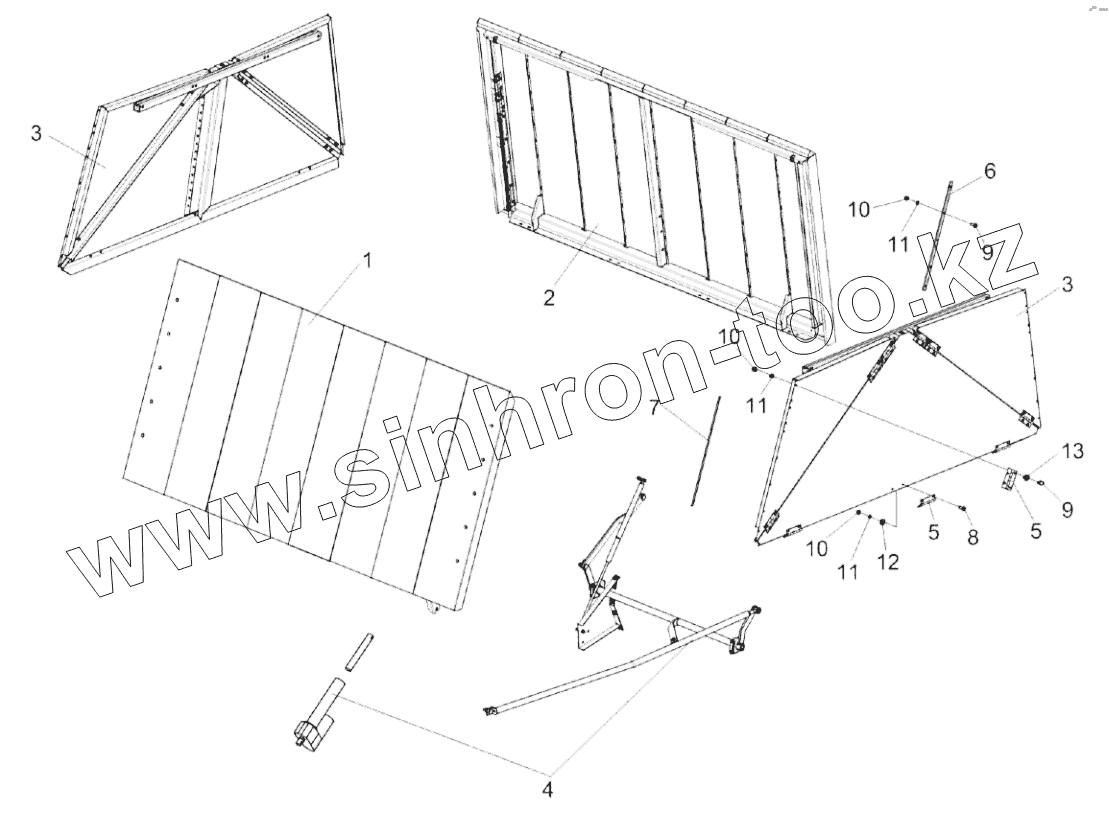 3
1
2
6
10
11
9
3
10
11
7
13
9
5
5
8
10
11
12
4
www.sinhron-too.kz