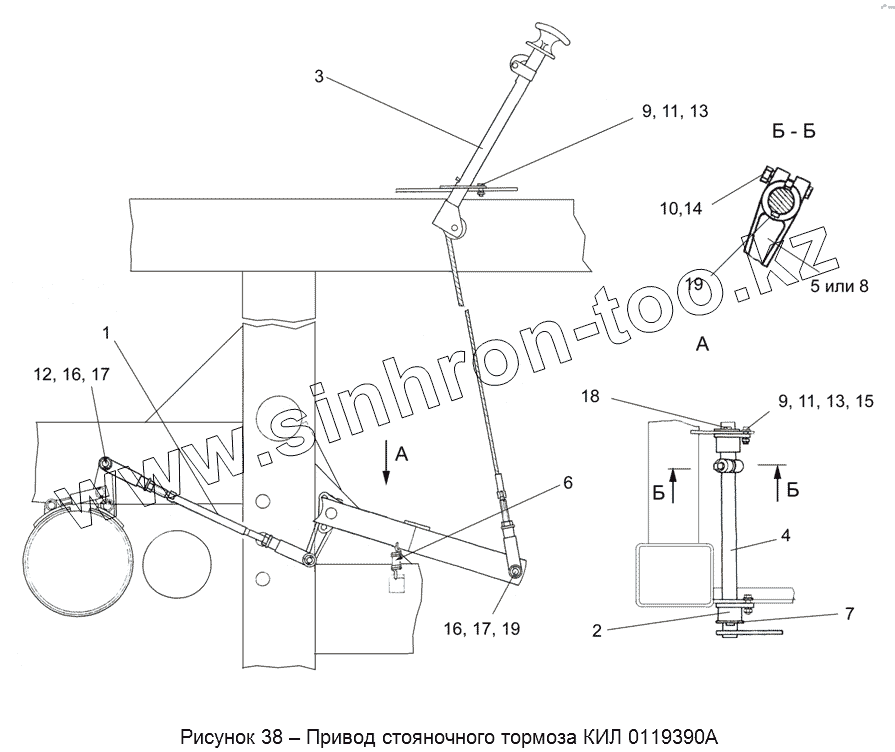 3

9, 11, 13

Б - Б

10,14

19

5 или 8

www.sinhron-too.kz

А

1

12, 16, 17

18

9, 11, 13, 15

А

Б

Б

6

4

16, 17, 19

2

7

Рисунок 38 – Привод стояночного тормоза КИЛ 0119390А