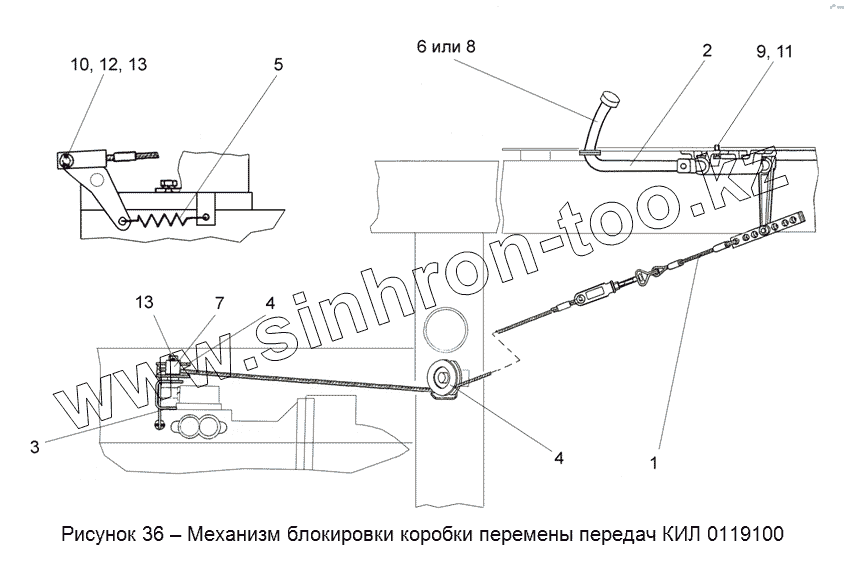 10, 12, 13
5
6 или 8
2
9, 11
13
7
4
3
4
1
www.sinhron-too.kz

Рисунок 36 – Механизм блокировки коробки перемены передач КИЛ 0119100