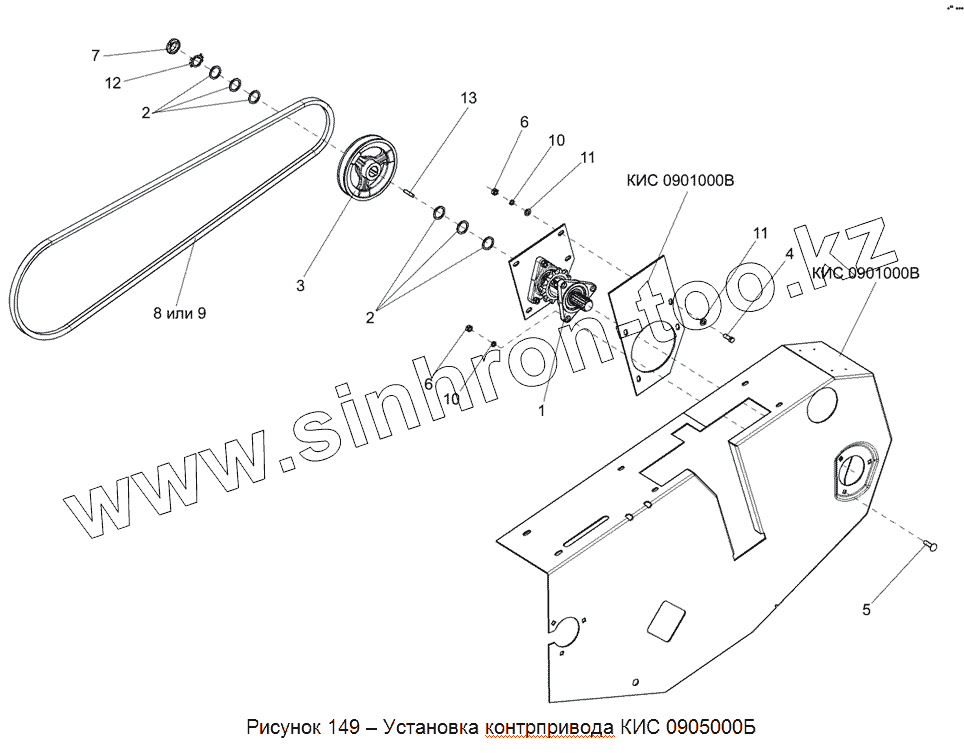 7
12
2
13
6
10
11
КИС 0901000В
11
4
КИС 0901000В
3
8 или 9
2
6
10
1
5
www.sinhron-too.kz
Рисунок 149 – Установка контрпривода КИС 0905000Б