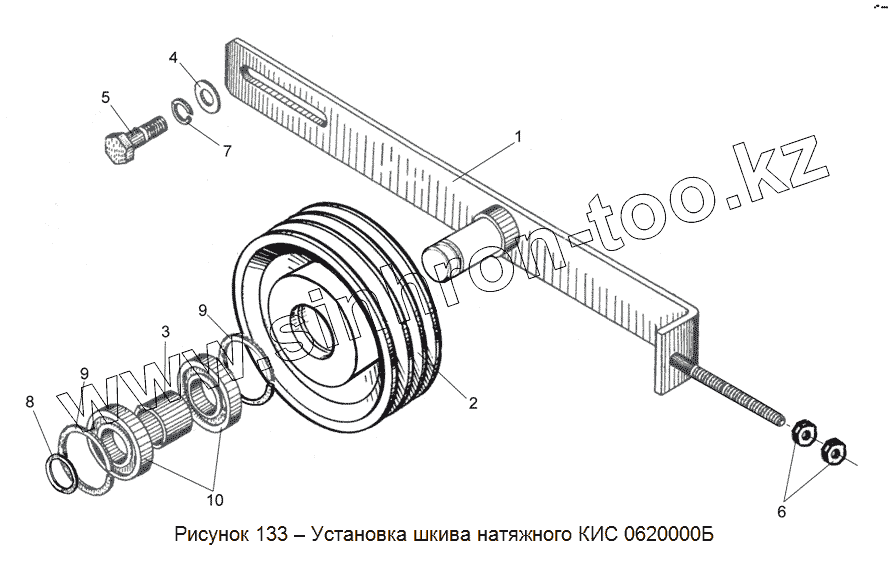 4
5
7
1
www.sinhron-too.kz
9
3
9
8
2
10
6
Рисунок 133 – Установка шкива натяжного КИС 0620000Б