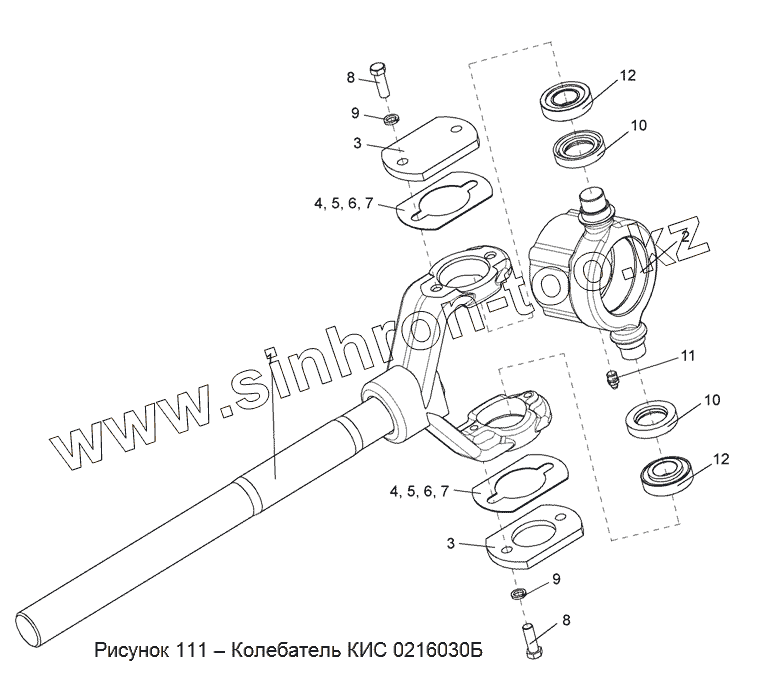 8
9
3
4, 5, 6, 7
12
10
2
1
11
10
12
4, 5, 6, 7
3
9
8
www.sinhron-too.kz
Рисунок 111 – Колебатель КИС 0216030Б