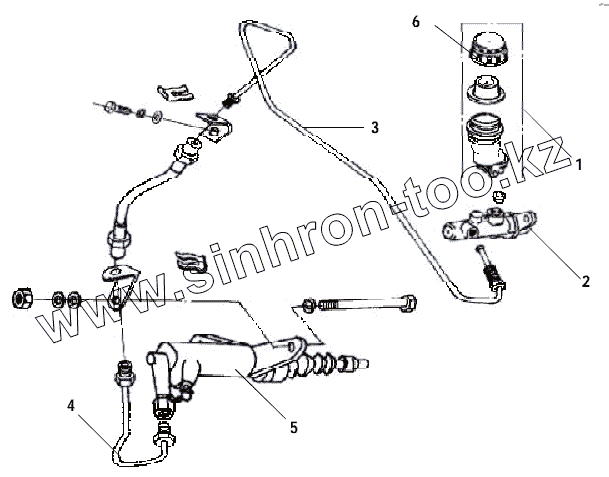 6
3
1
2
www.sinhron-too.kz
4
5