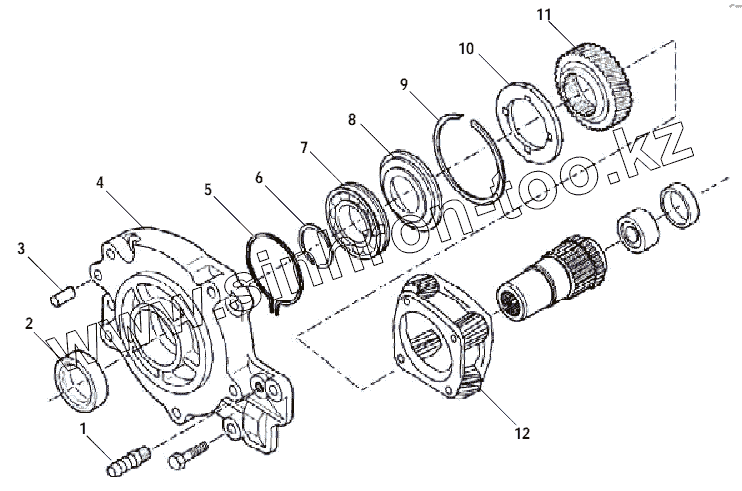 11
10
9
8
7
6
5
4
3
2
1
12
www.simon-too.kz