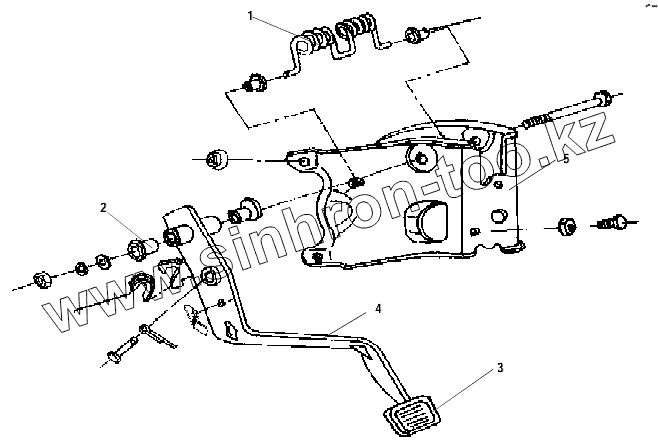 1
5
2
4
3
www.sinhron-too.kz