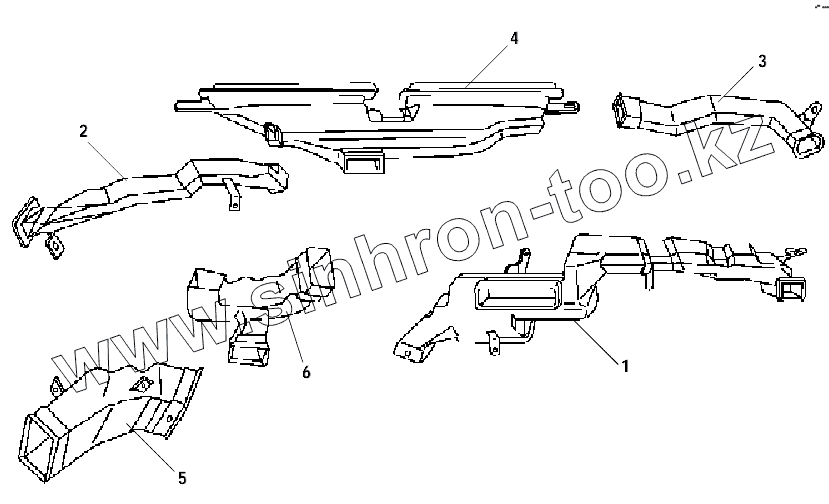 4
3
2
www.sinhron-too.kz
6
1
5