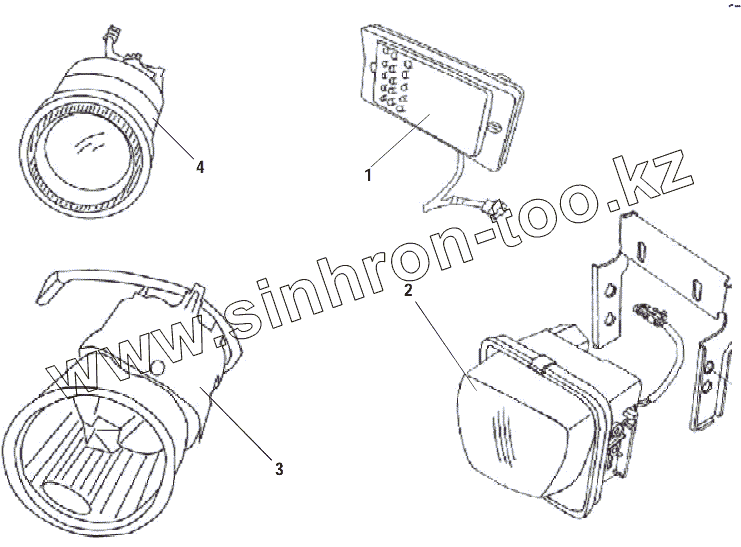 4
1
www.sinhron-too.kz
2
3