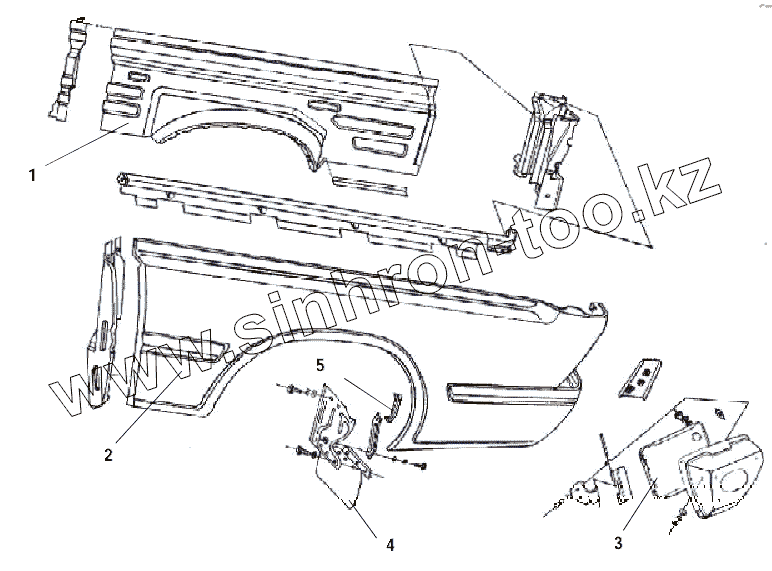 1

www.sinhron-too.kz

5

2

4

3