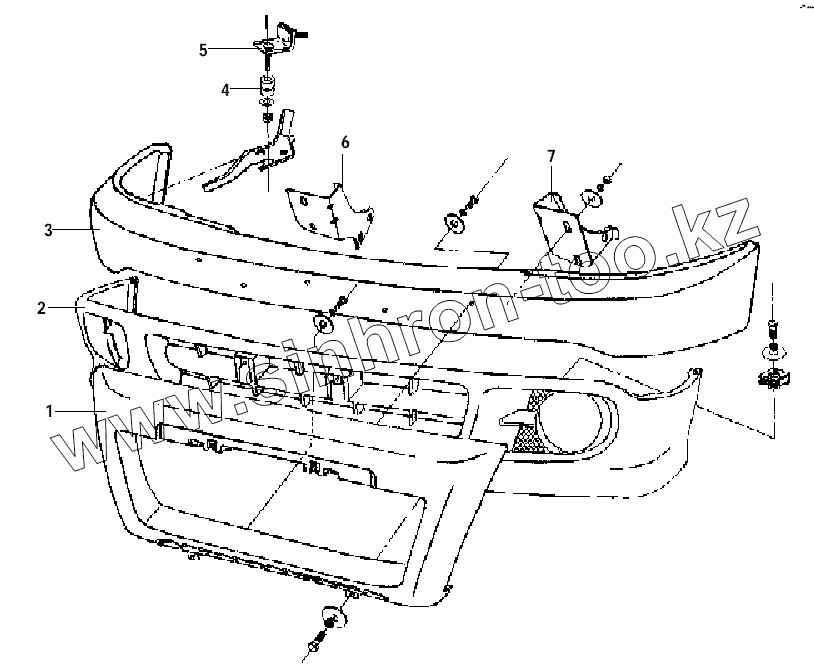 5
4
6
7
3
2
1
www.sinhron-too.kz