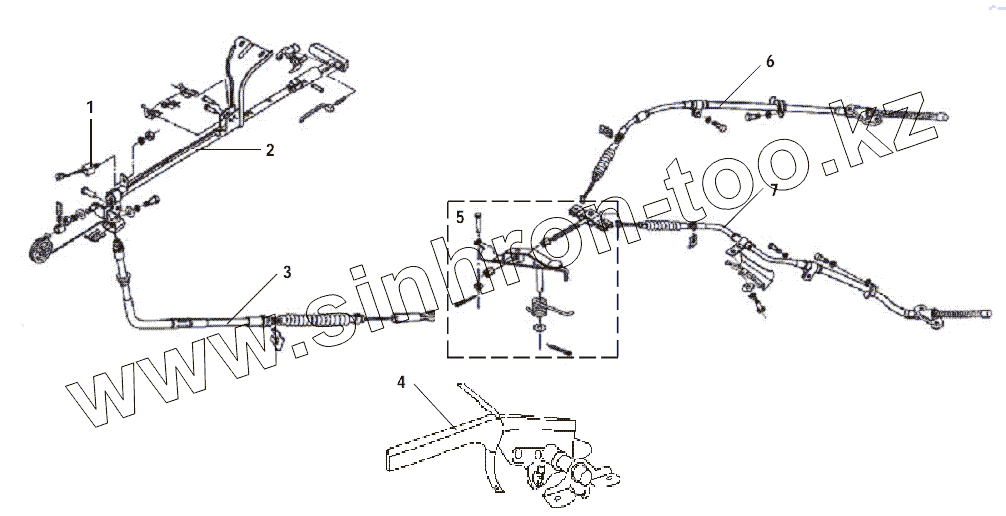 1
2
3
4
5
6
7
www.sinhron-too.kz