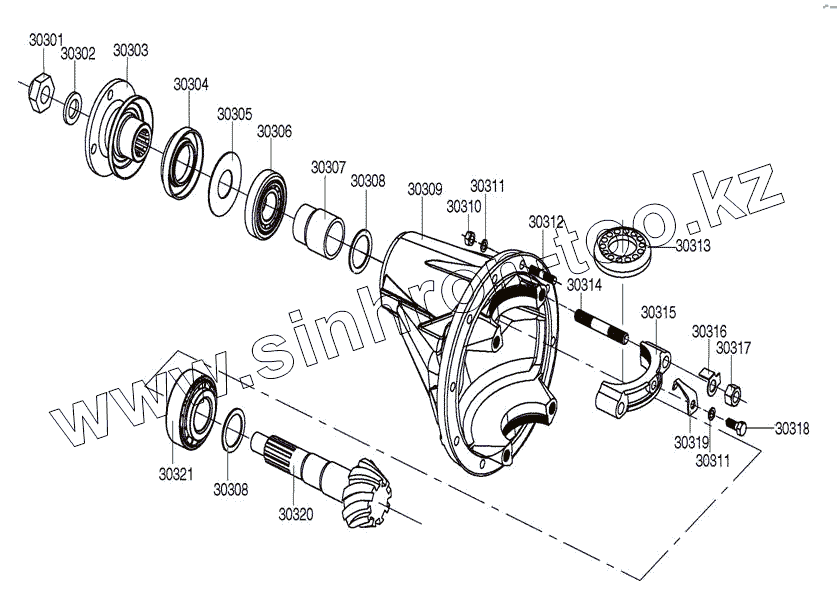 30301
30302
30303
30304
30305
30306
30307
30308
30309
30310
30311
30312
30313
30314
30315
30316
30317
30318
30319
30311
30321
30308
30320
www.sinhron-too.kz