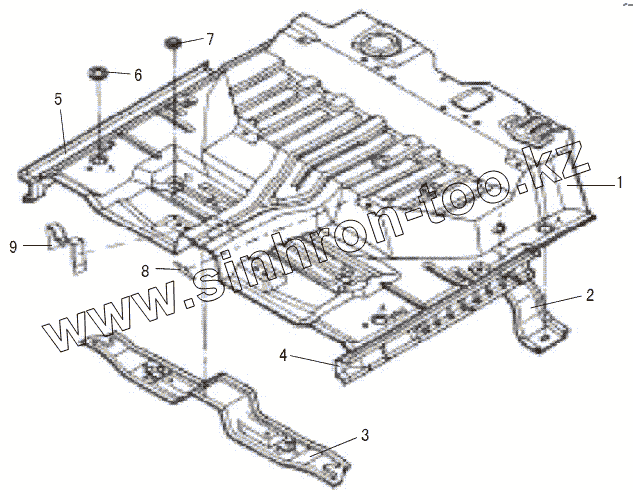 7
6
5
1
9
8
2
4
3
www.sinhron-too.kz