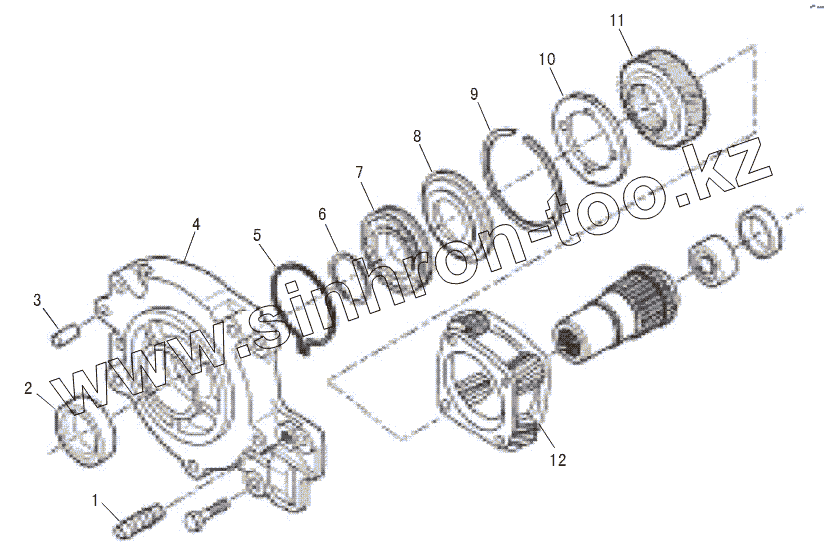 11
10
9
8
7
6
5
4
3
2
1
12
www.sinhron-too.kz